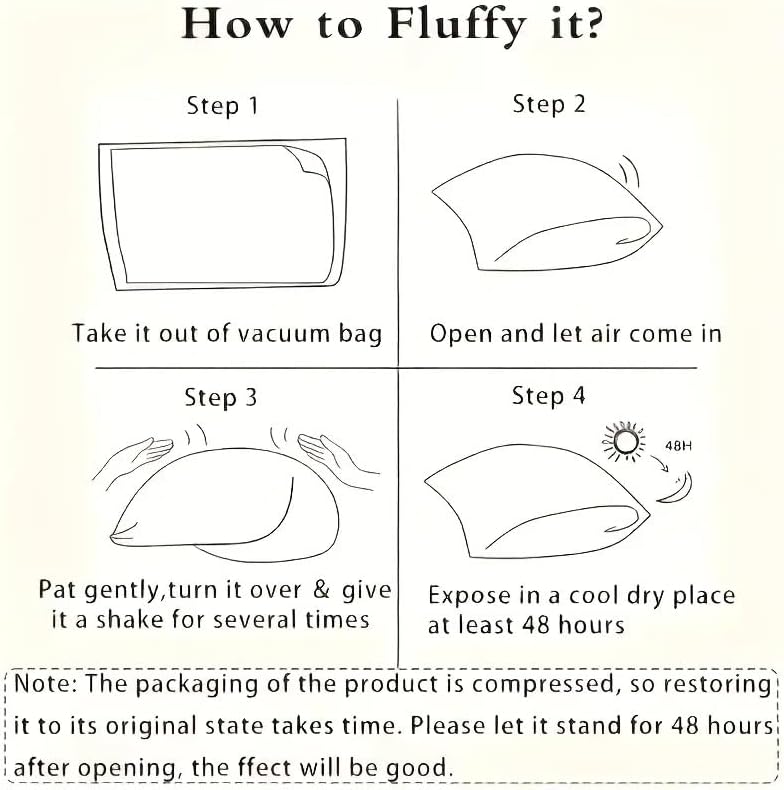 How to Fluffy it?

Step 1

Take it out of vacuum bag

Step 2

Open and let air come in

Step 3

Pat gently,turn it over & give it a shake for several times

Step 4

48H

Expose in a cool dry place at least 48 hours

Note: The packaging of the product is compressed, so restoring it to its original state takes time. Please let it stand for 48 hours after opening, the ffect will be good.