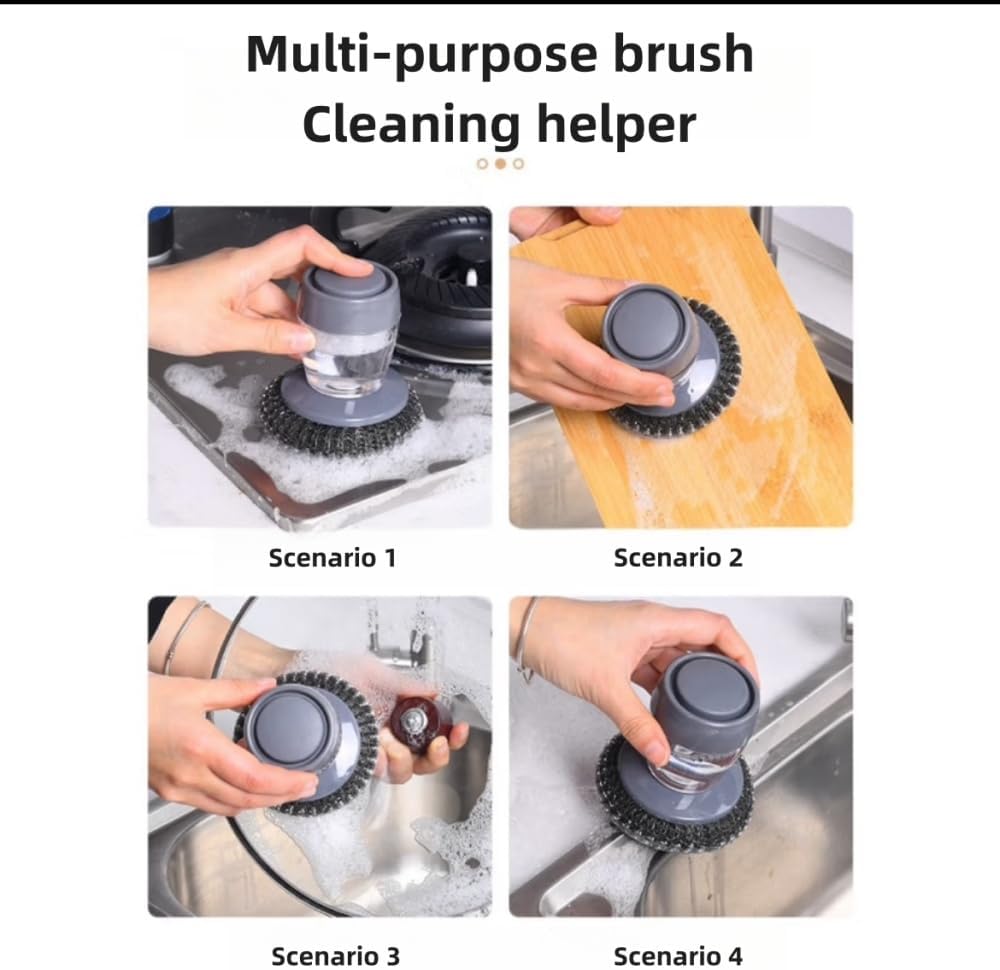 Multi-purpose brush
Cleaning helper

Scenario 1

Scenario 2

Scenario 3

Scenario 4