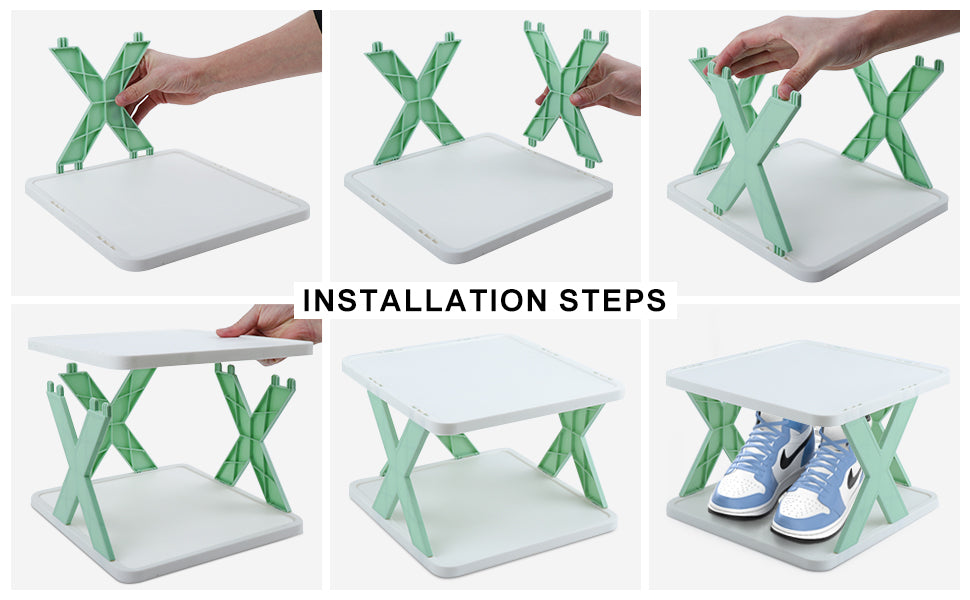 INSTALLATION STEPS