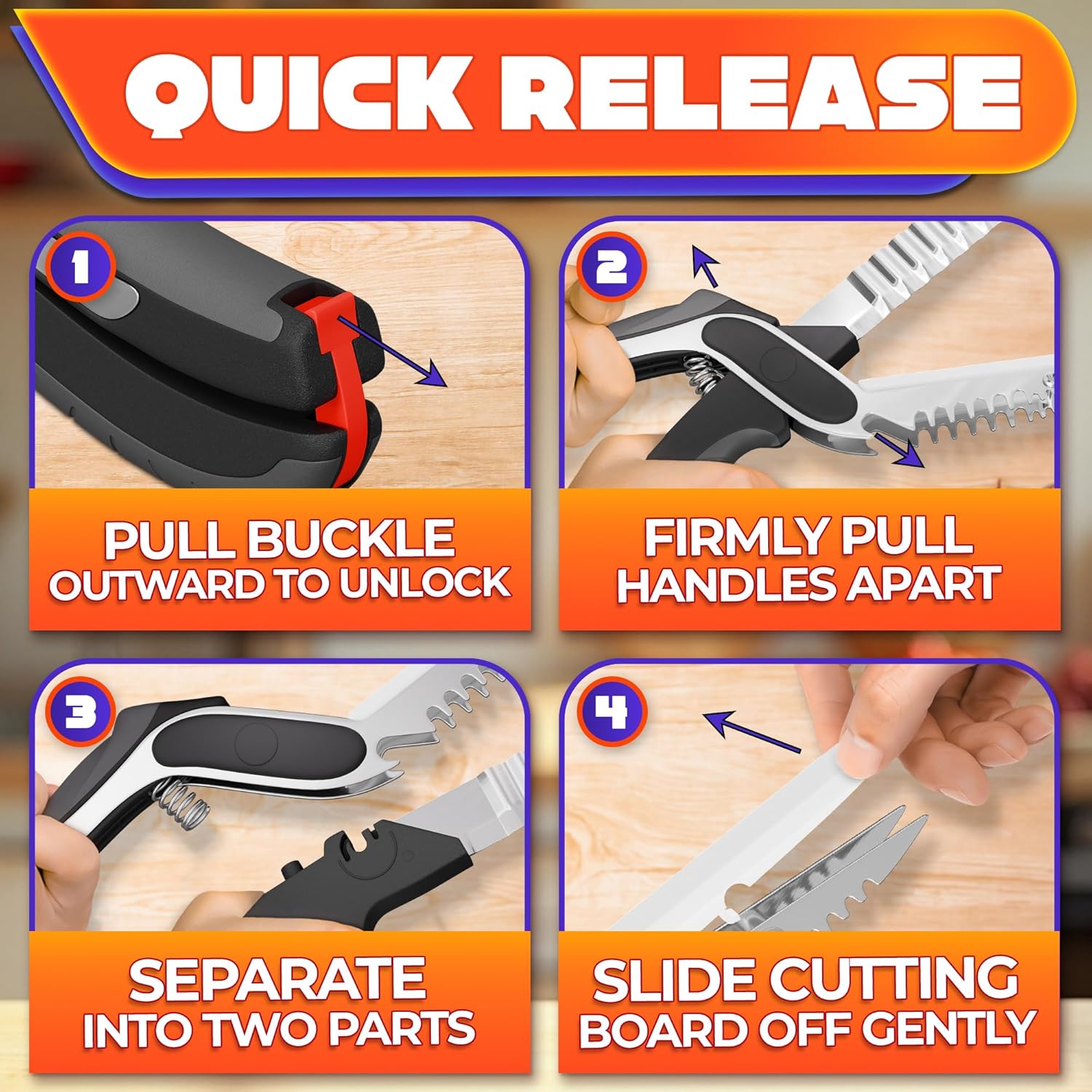 QUICK RELEASE

1

PULL BUCKLE OUTWARD TO UNLOCK

2

FIRMLY PULL HANDLES APART

3

SEPARATE INTO TWO PARTS

4

SLIDE CUTTING BOARD OFF GENTLY